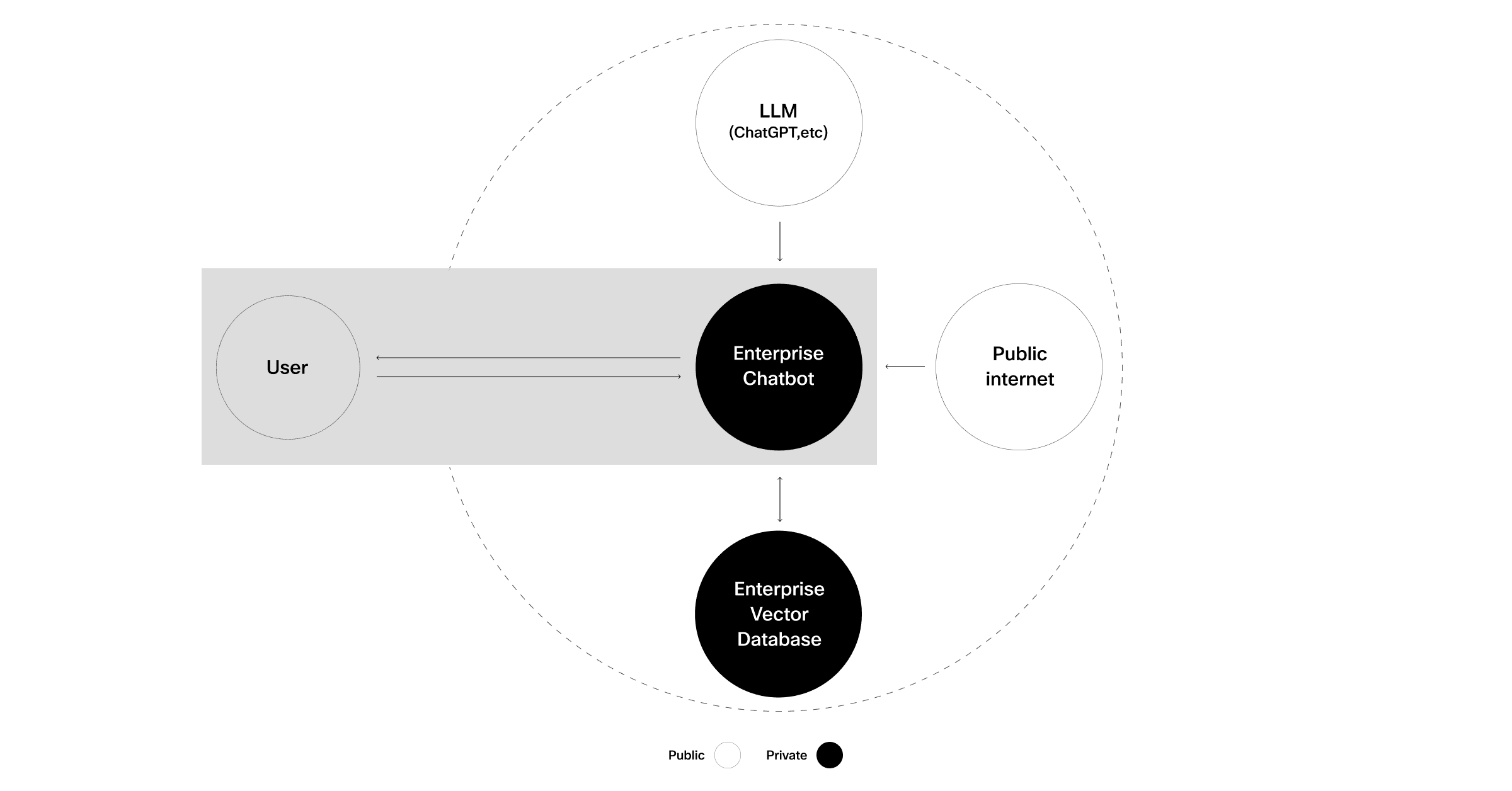 LLM
(ChatGPT,etc)

User

Enterprise Chatbot

Public internet

Enterprise Vector Database

Public

Private